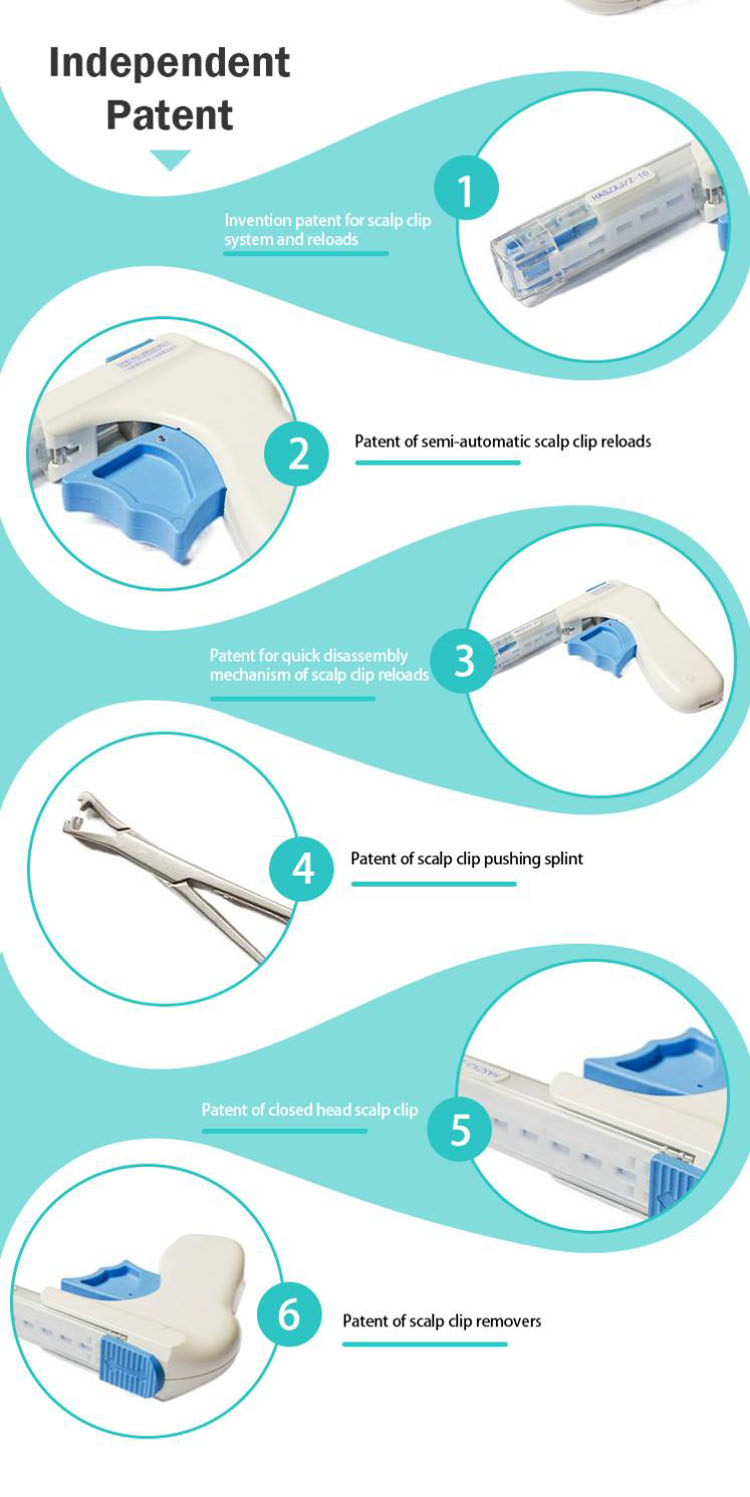 Independent Patent

1

Invention patent for scalp clip system and reloads

HASZXJ/Z-10

2

Patent of semi-automatic scalp clip reloads

3

Patent for quick disassembly mechanism of scalp clip reloads

4

Patent of scalp clip pushing splint

5

Patent of closed head scalp clip

6

Patent of scalp clip removers