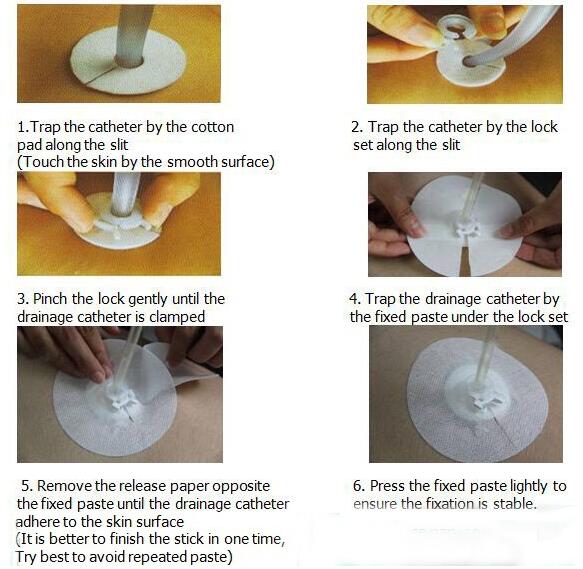 1.Trap the catheter by the cotton pad along the slit
(Touch the skin by the smooth surface)

2. Trap the catheter by the lock set along the slit

3. Pinch the lock gently until the drainage catheter is clamped

4. Trap the drainage catheter by the fixed paste under the lock set

5. Remove the release paper opposite the fixed paste until the drainage catheter adhere to the skin surface
(It is better to finish the stick in one time, Try best to avoid repeated paste)

6. Press the fixed paste lightly to ensure the fixation is stable.